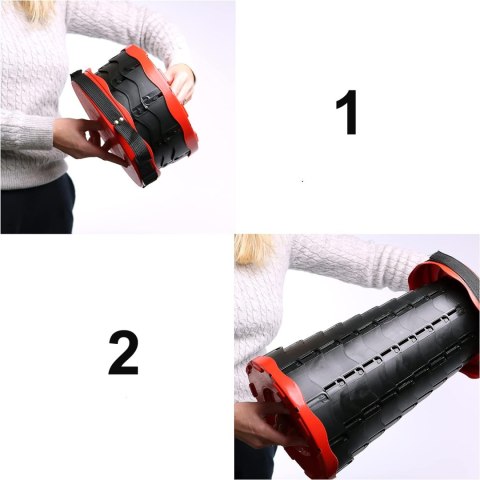 1

2